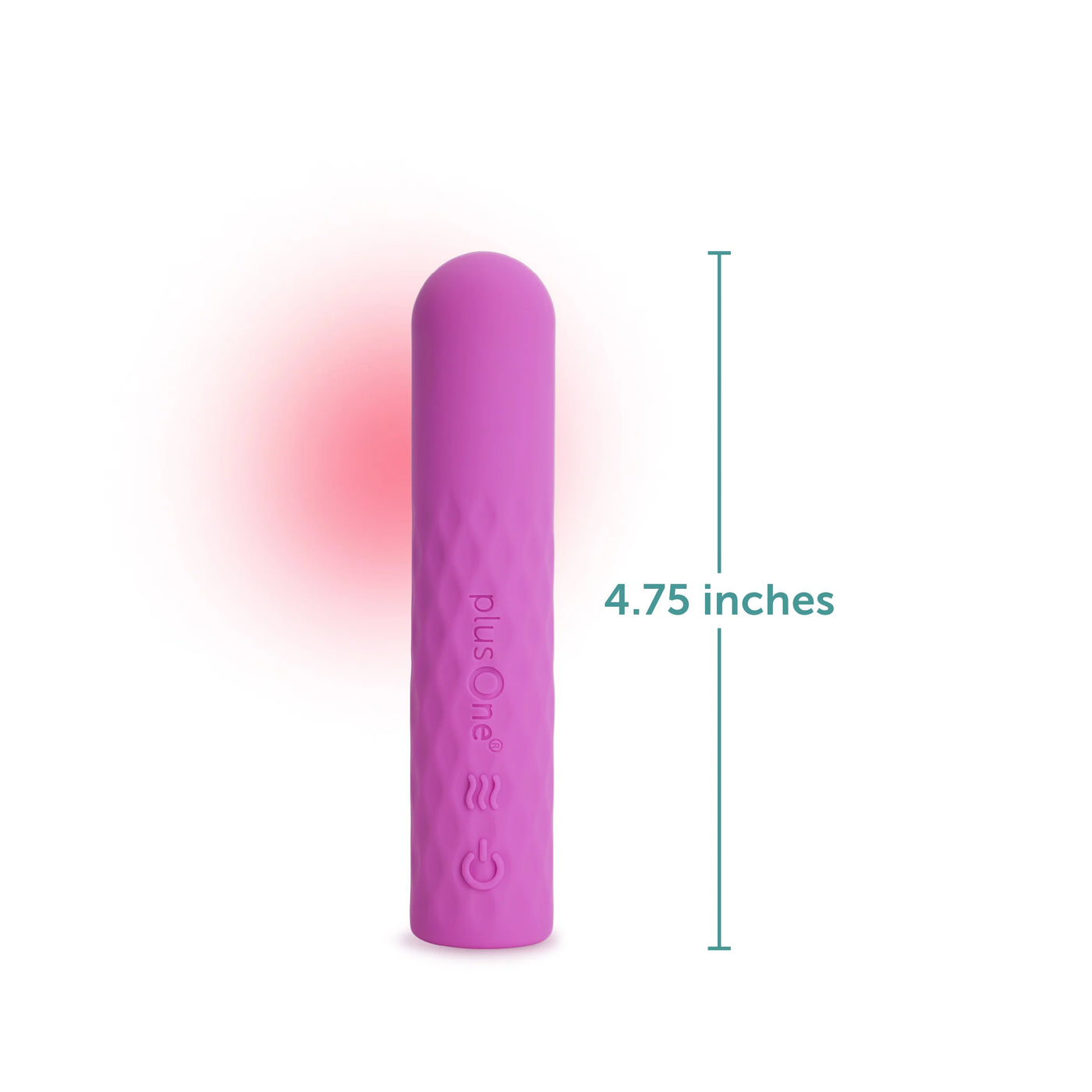 plusOne®

4.75 inches